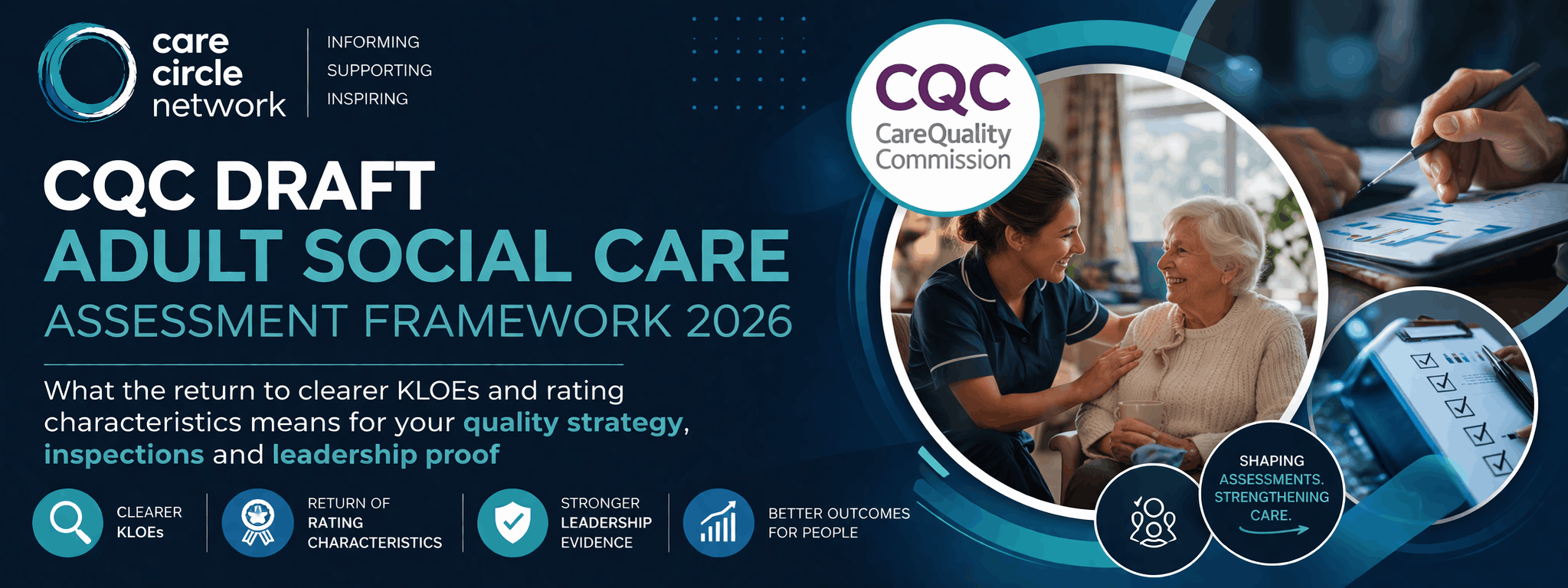 care circle network

INFORMING
SUPPORTING
INSPIRING

CQC
CareQuality Commission

CQC DRAFT
ADULT SOCIAL CARE
ASSESSMENT FRAMEWORK 2026

What the return to clearer KLOEs and rating characteristics means for your quality strategy, inspections and leadership proof

CLEARER KLOEs

RETURN OF RATING CHARACTERISTICS

STRONGER LEADERSHIP EVIDENCE

BETTER OUTCOMES FOR PEOPLE

SHAPING ASSESSMENTS. STRENGTHENING CARE.